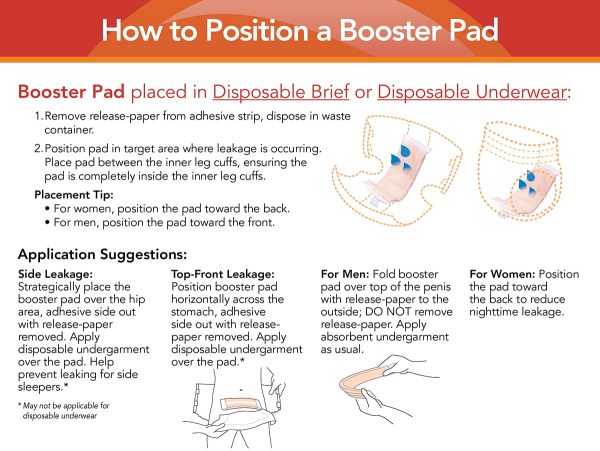 How to Position a Booster Pad

Booster Pad placed in Disposable Brief or Disposable Underwear:

1. Remove release-paper from adhesive strip, dispose in waste container.

2. Position pad in target area where leakage is occurring. Place pad between the inner leg cuffs, ensuring the pad is completely inside the inner leg cuffs.

Placement Tip:
• For women, position the pad toward the back.
• For men, position the pad toward the front.

Application Suggestions:

Side Leakage:
Strategically place the booster pad over the hip area, adhesive side out with release-paper removed. Apply disposable undergarment over the pad. Help prevent leaking for side sleepers.*

* May not be applicable for disposable underwear

Top-Front Leakage:
Position booster pad horizontally across the stomach, adhesive side out with release-paper removed. Apply disposable undergarment over the pad.*

For Men: Fold booster pad over top of the penis with release-paper to the outside; DO NOT remove release-paper. Apply absorbent undergarment as usual.

For Women: Position the pad toward the back to reduce nighttime leakage.