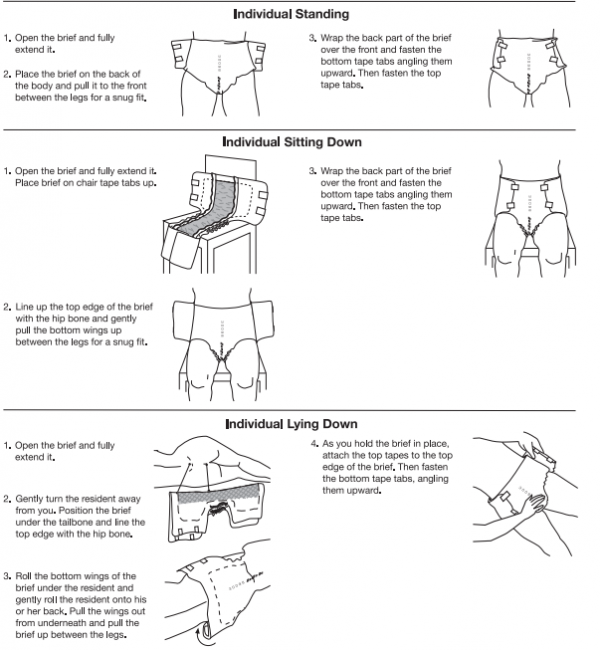 Individual Standing

1. Open the brief and fully extend it.

2. Place the brief on the back of the body and pull it to the front between the legs for a snug fit.

3. Wrap the back part of the brief over the front and fasten the bottom tape tabs angling them upward. Then fasten the top tape tabs.

Individual Sitting Down

1. Open the brief and fully extend it. Place brief on chair tape tabs up.

2. Line up the top edge of the brief with the hip bone and gently pull the bottom wings up between the legs for a snug fit.

3. Wrap the back part of the brief over the front and fasten the bottom tape tabs angling them upward. Then fasten the top tape tabs.

Individual Lying Down

1. Open the brief and fully extend it.

2. Gently turn the resident away from you. Position the brief under the tailbone and line the top edge with the hip bone.

3. Roll the bottom wings of the brief under the resident and gently roll the resident onto his or her back. Pull the wings out from underneath and pull the brief up between the legs.

4. As you hold the brief in place, attach the top tapes to the top edge of the brief. Then fasten the bottom tape tabs, angling them upward.