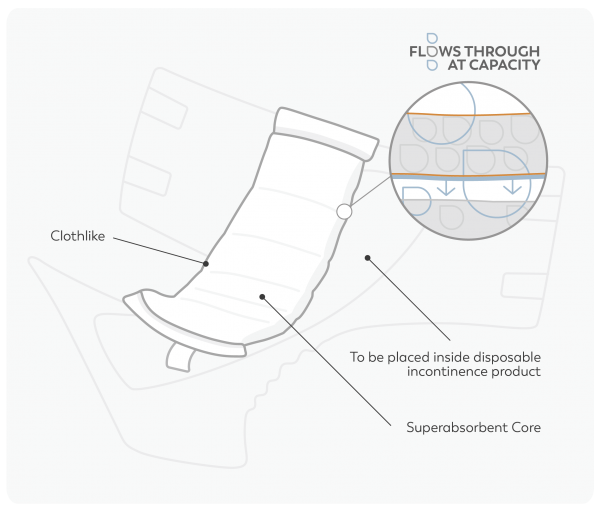 FLOWS THROUGH AT CAPACITY

Clothlike

To be placed inside disposable incontinence product

Superabsorbent Core