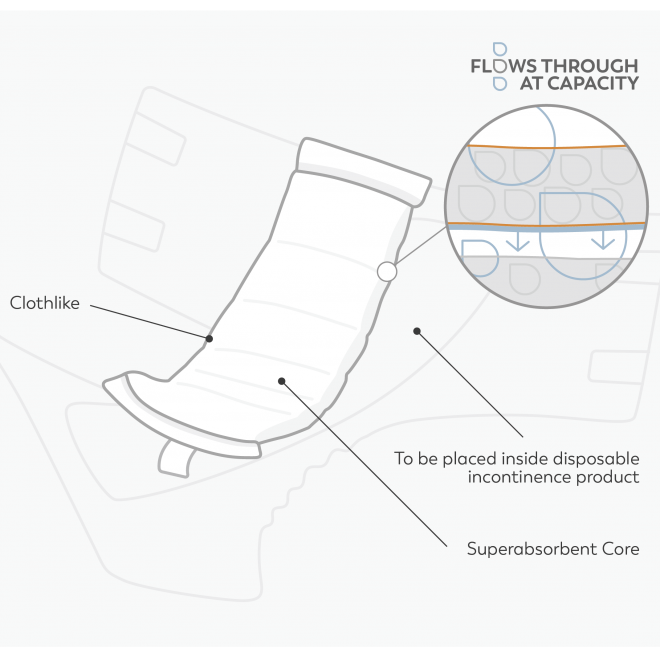 FLOWS THROUGH
AT CAPACITY

Clothlike

To be placed inside disposable incontinence product

Superabsorbent Core