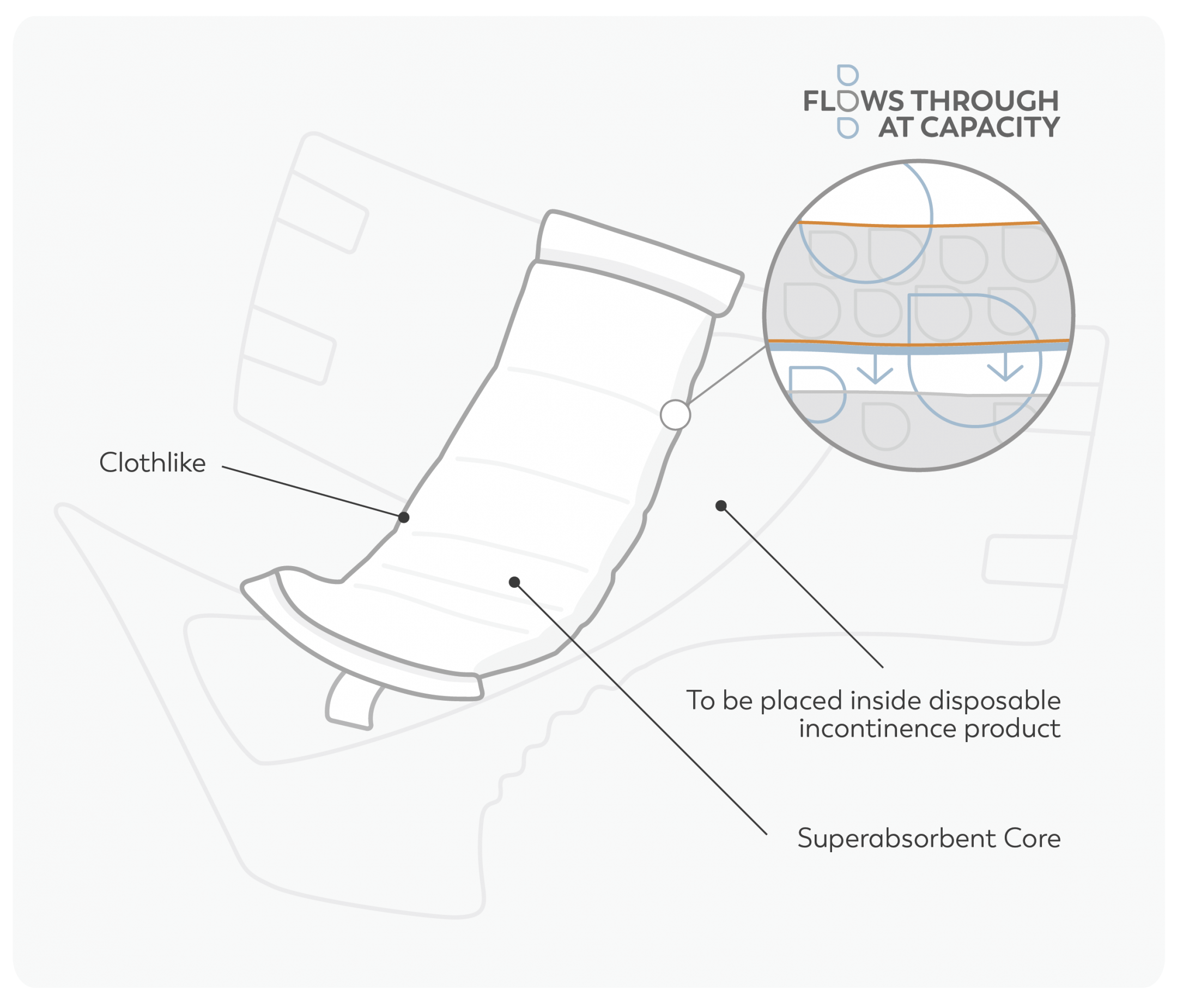 FLOWS THROUGH
AT CAPACITY

Clothlike

To be placed inside disposable incontinence product

Superabsorbent Core