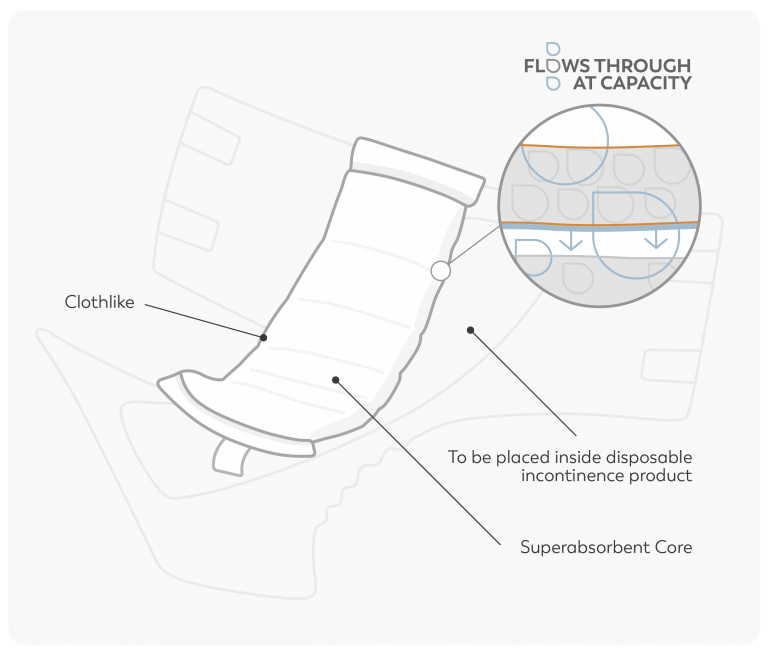 FLOWS THROUGH
AT CAPACITY

Clothlike

To be placed inside disposable incontinence product

Superabsorbent Core