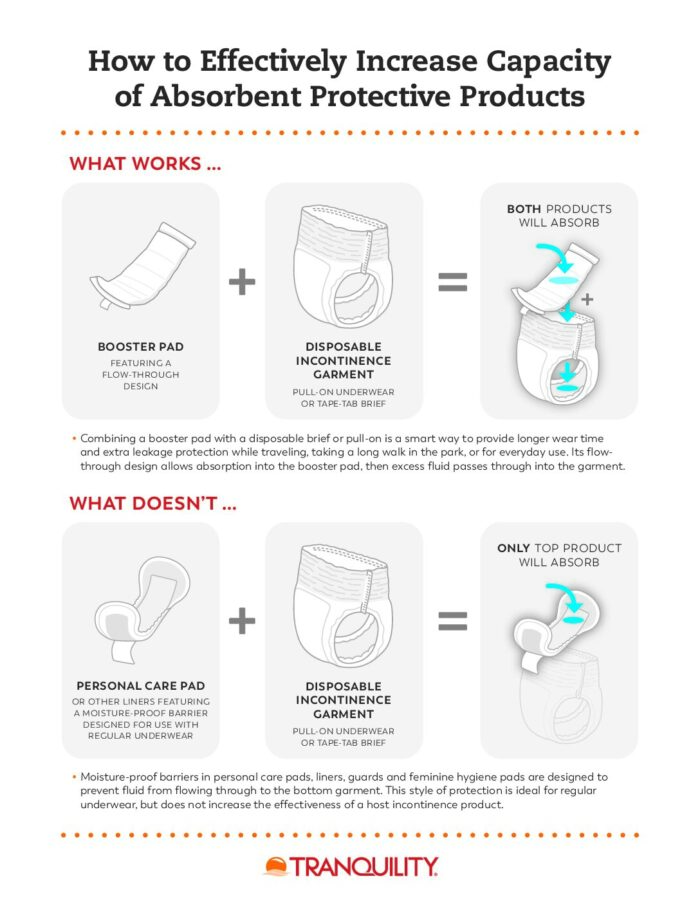 How to Effectively Increase Capacity of Absorbent Protective Products

WHAT WORKS ...

BOOSTER PAD
FEATURING A FLOW-THROUGH DESIGN

+

DISPOSABLE INCONTINENCE GARMENT
PULL-ON UNDERWEAR OR TAPE-TAB BRIEF

=

BOTH PRODUCTS WILL ABSORB

+

• Combining a booster pad with a disposable brief or pull-on is a smart way to provide longer wear time and extra leakage protection while traveling, taking a long walk in the park, or for everyday use. Its flow-through design allows absorption into the booster pad, then excess fluid passes through into the garment.

WHAT DOESN'T ...

PERSONAL CARE PAD
OR OTHER LINERS FEATURING A MOISTURE-PROOF BARRIER DESIGNED FOR USE WITH REGULAR UNDERWEAR

+

DISPOSABLE INCONTINENCE GARMENT
PULL-ON UNDERWEAR OR TAPE-TAB BRIEF

=

ONLY TOP PRODUCT WILL ABSORB

• Moisture-proof barriers in personal care pads, liners, guards and feminine hygiene pads are designed to prevent fluid from flowing through to the bottom garment. This style of protection is ideal for regular underwear, but does not increase the effectiveness of a host incontinence product.

TRANQUILITY.